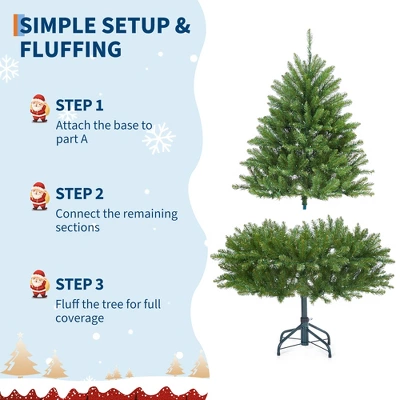 SIMPLE SETUP & FLUFFING

STEP 1
Attach the base to part A

STEP 2
Connect the remaining sections

STEP 3
Fluff the tree for full coverage